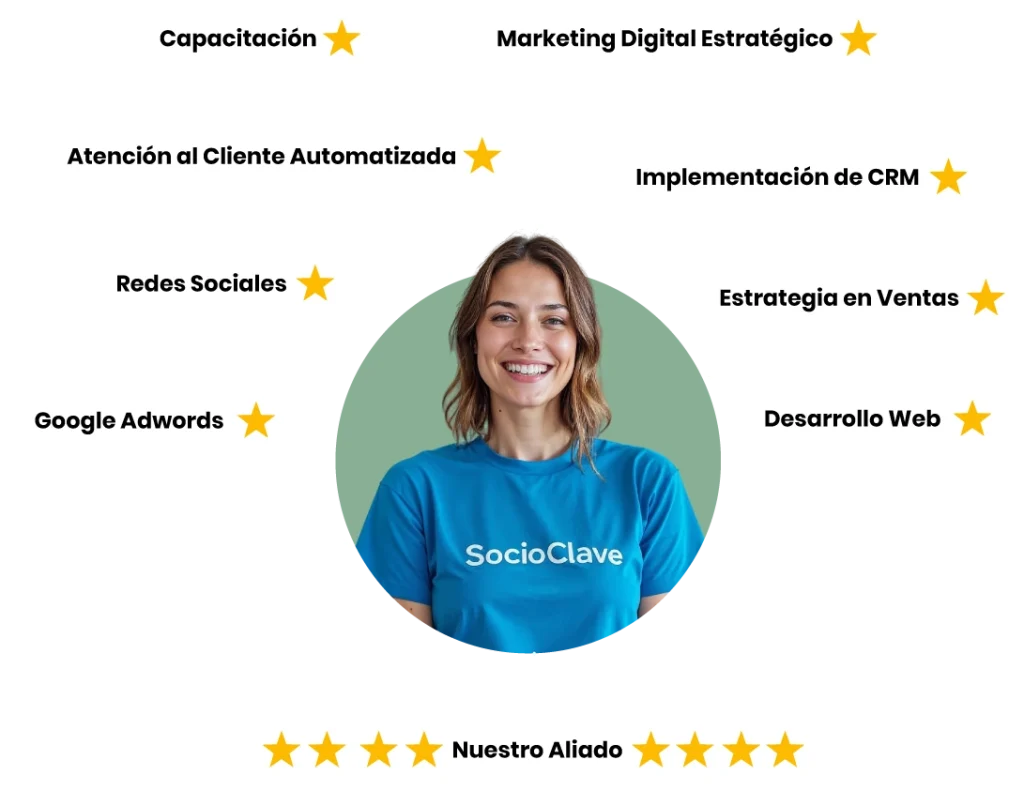 Capacitación

Marketing Digital Estratégico

Atención al Cliente Automatizada

Implementación de CRM

Redes Sociales

Estrategia en Ventas

Google Adwords

Desarrollo Web

SocioClave

Nuestro Aliado